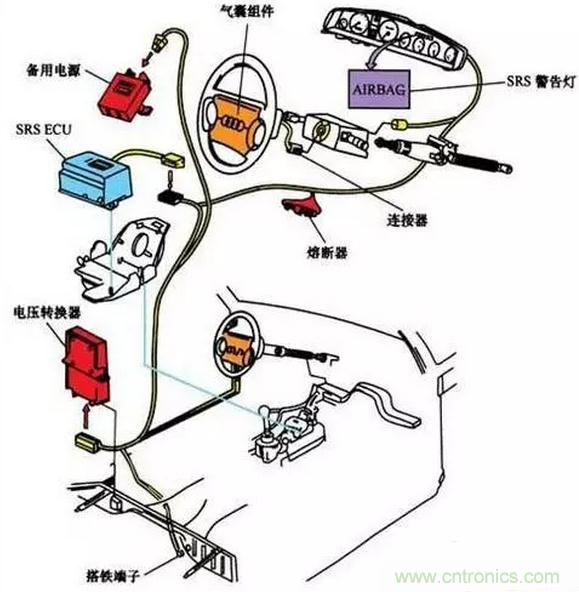 气囊组件

备用电源

AIRBAG

SRS 警告灯

SRS ECU

连接器

熔断器

电压转换器

搭铁端子

www.cntronics.com